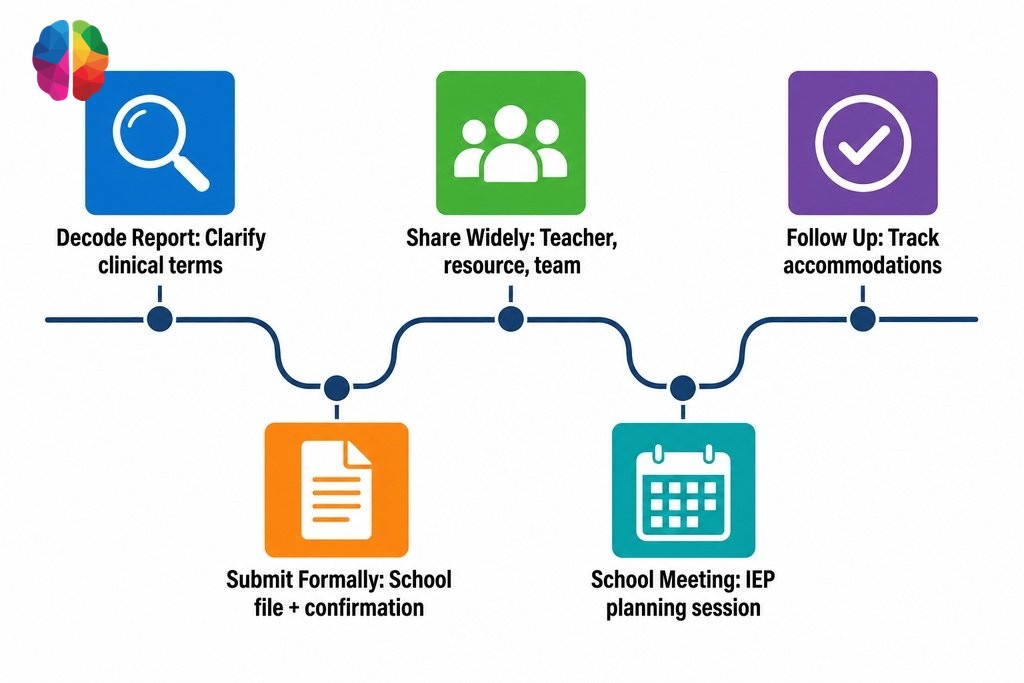 Decode Report: Clarify clinical terms

Submit Formally: School file + confirmation

Share Widely: Teacher, resource, team

School Meeting: IEP planning session

Follow Up: Track accommodations